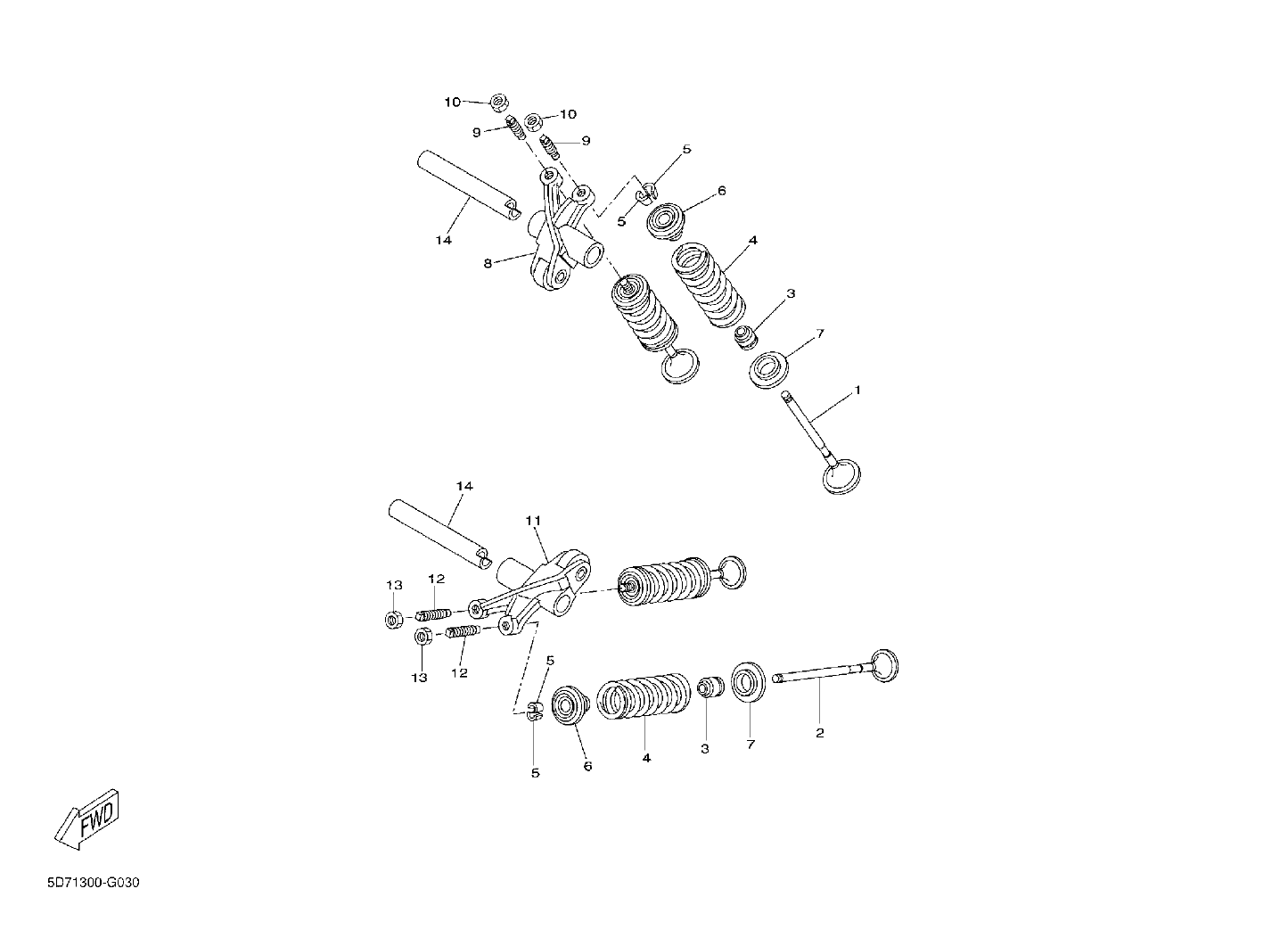 10
10
9
9
5
5
6
14
4
8
3
7
1
14
11
13
12
13
12
5
5
6
4
3
7
2
FWD
5D71300-G030