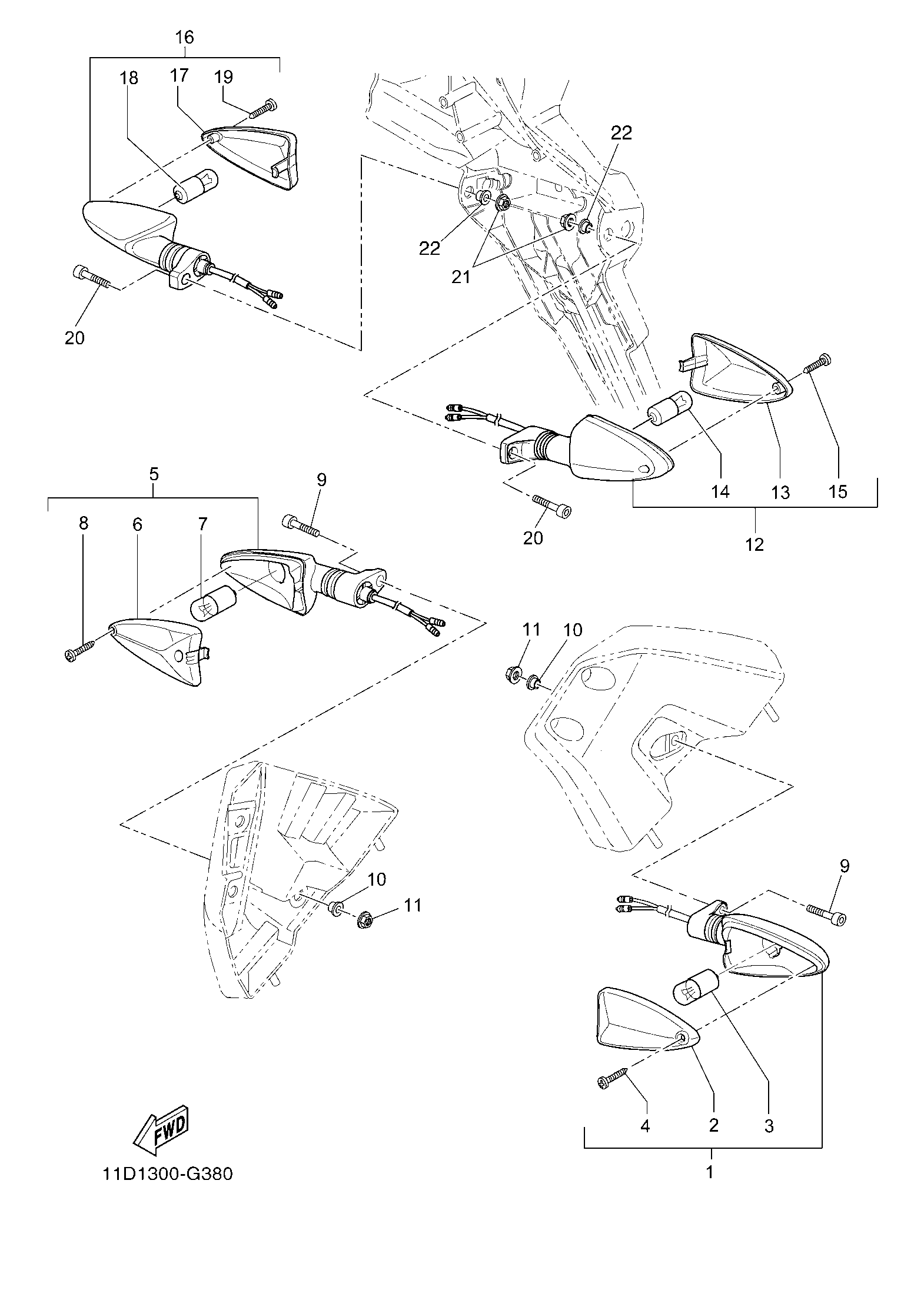 16
18
17
19
22
22
21
20
14
13
15
12
20
5
9
8
6
7
11
10
10
11
9
4
2
3
1
FWD
11D1300-G380