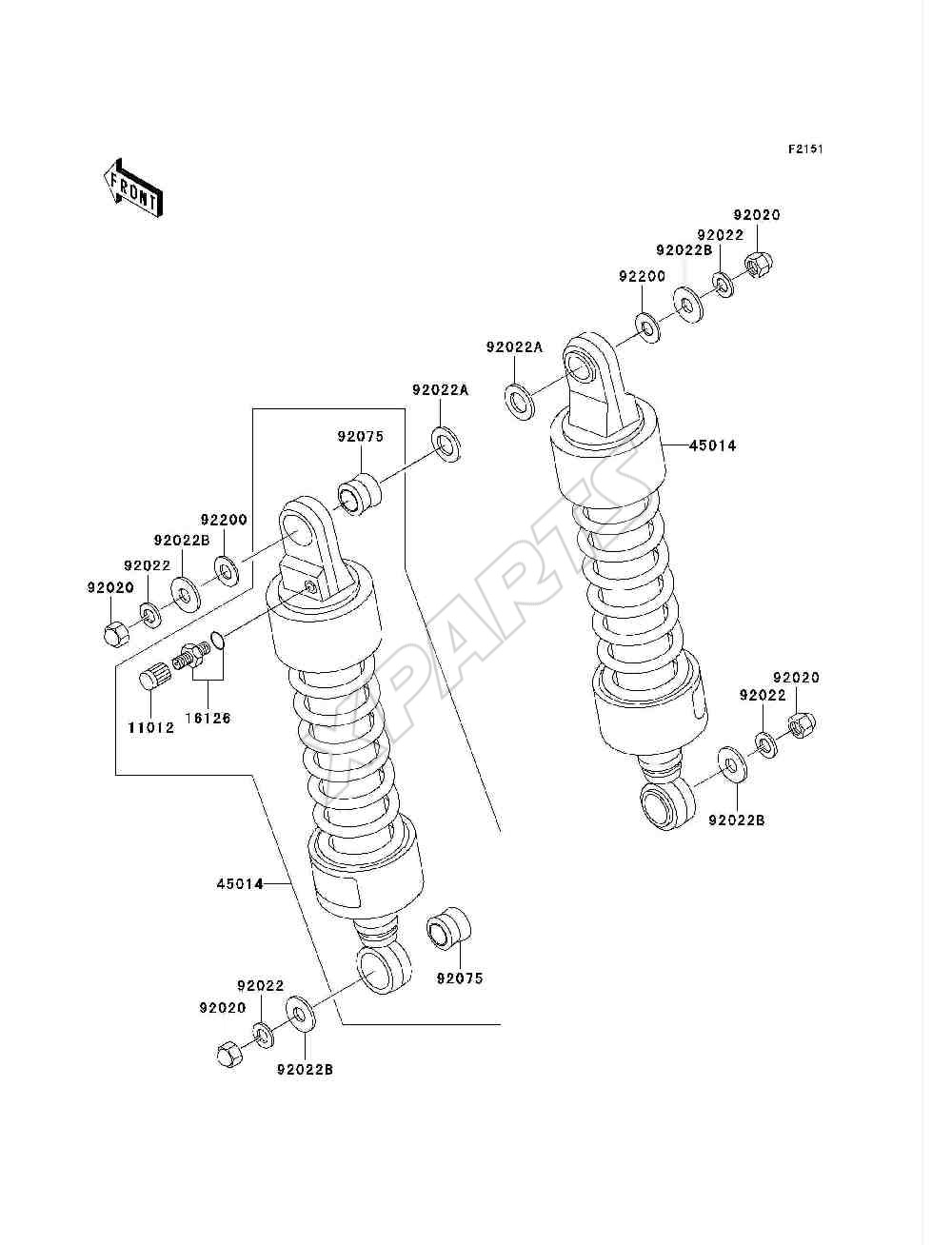 F2151

FRONT

92020
92022
92022B
92200
92022A
45014
92022A
92075
92200
92022B
92022
92020
11012
16126
92020
92022
92022B
45014
92075
92022
92020
92022B

PARTS