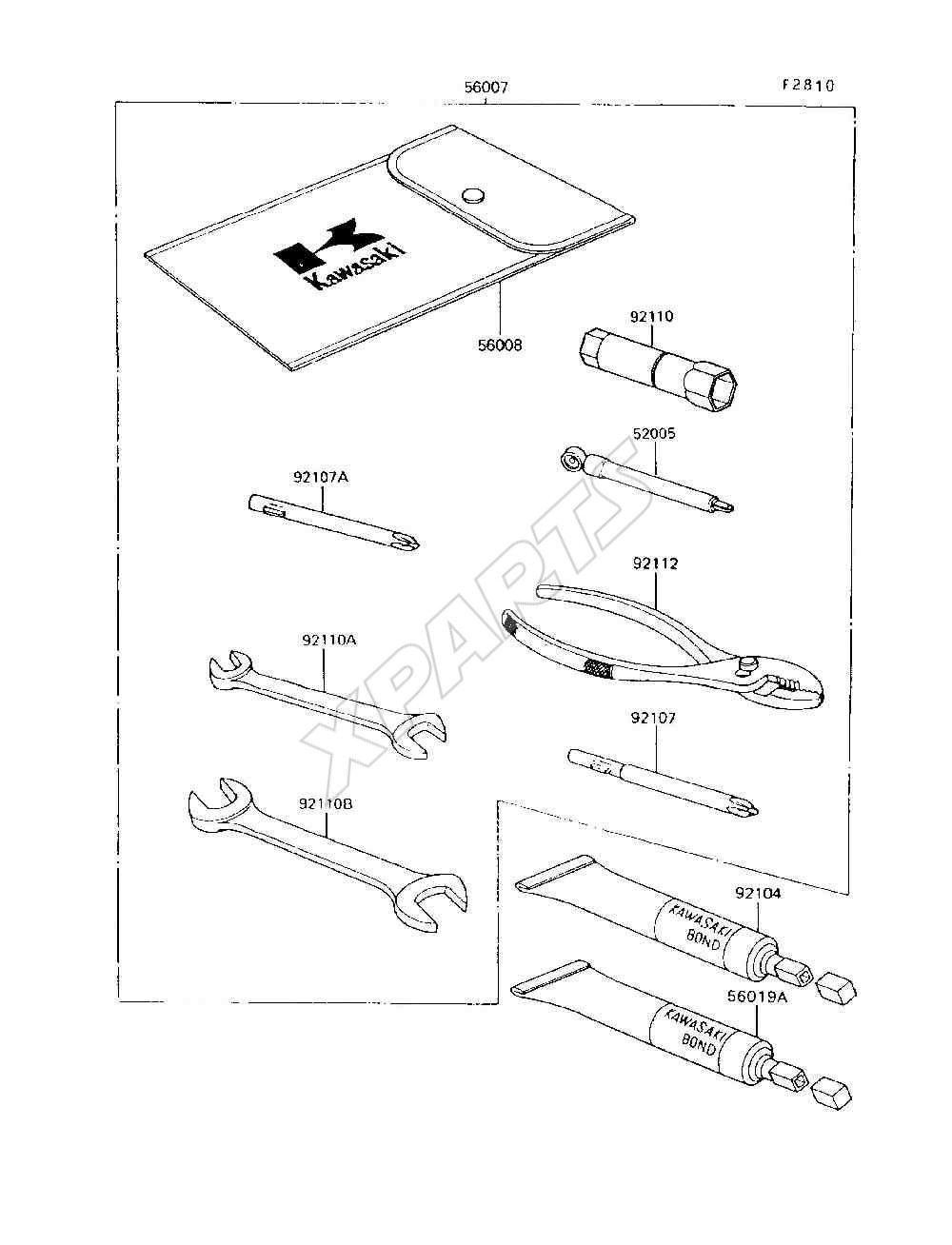 56007

F2810

Kawasaki

56008

92110

52005

92107A

92112

92110A

92107

92110B

92104

KAWASAKI BOND

56019A

KAWASAKI BOND

XPARTS